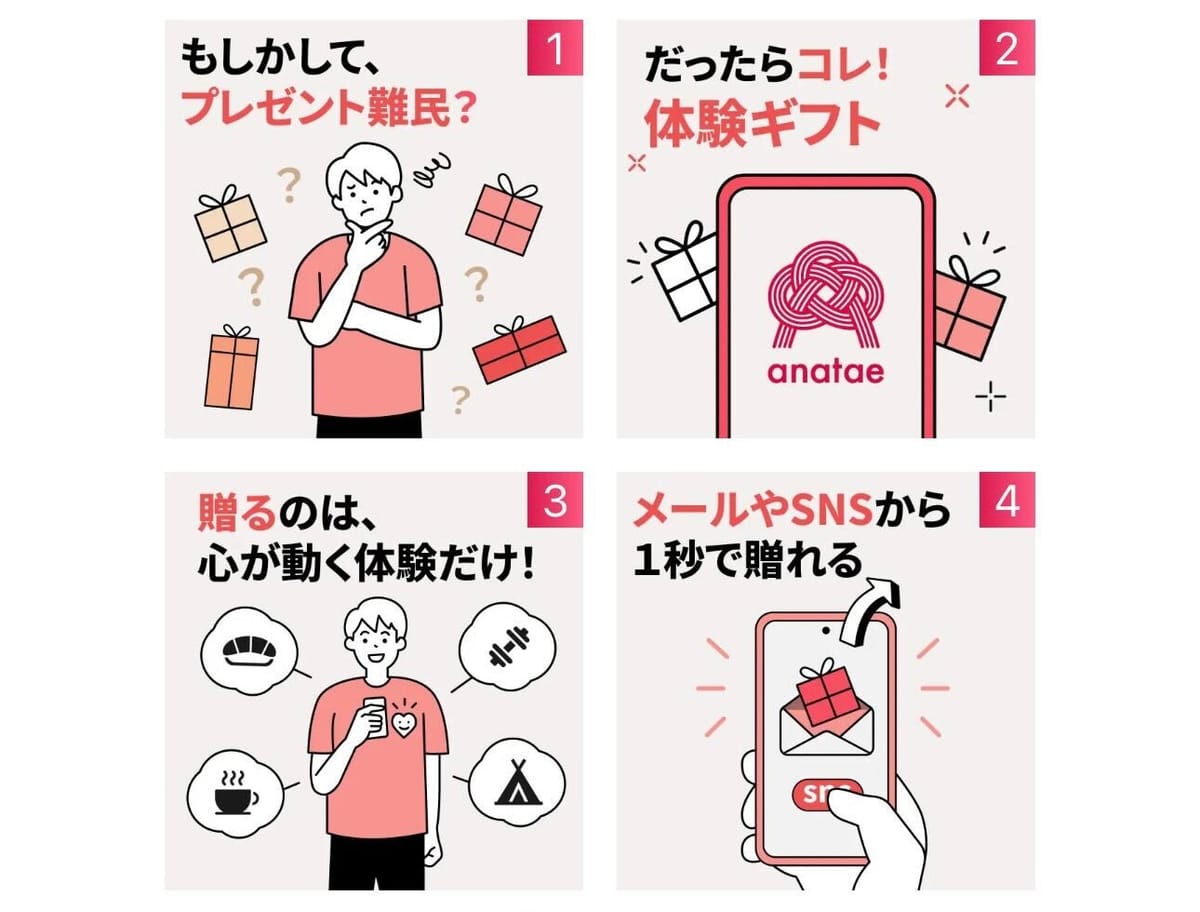 1
もしかして、
プレゼント難民?

2
だったらコレ!
体験ギフト

anatae

3
贈るのは、
心が動く体験だけ!

4
メールやSNSから
1秒で贈れる

SNS